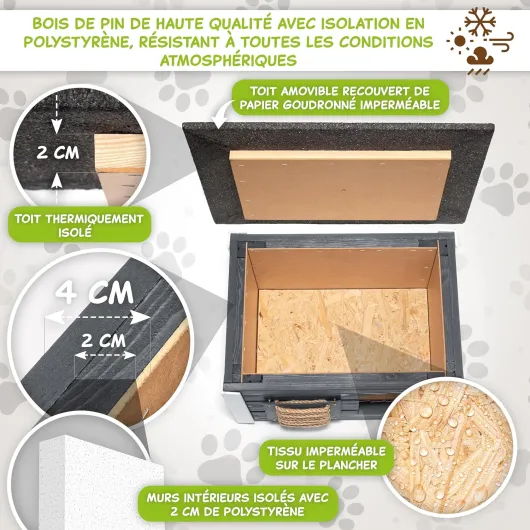 BOIS DE PIN DE HAUTE QUALITÉ AVEC ISOLATION EN POLYSTYRÈNE, RÉSISTANT À TOUTES LES CONDITIONS ATMOSPHÉRIQUES

TOIT AMOVIBLE RECOUVERT DE PAPIER GOUDRONNÉ IMPERMÉABLE

2 CM

TOIT THERMIQUEMENT ISOLÉ

4 CM

2 CM

TISSU IMPERMÉABLE SUR LE PLANCHER

MURS INTÉRIEURS ISOLÉS AVEC 2 CM DE POLYSTYRÈNE