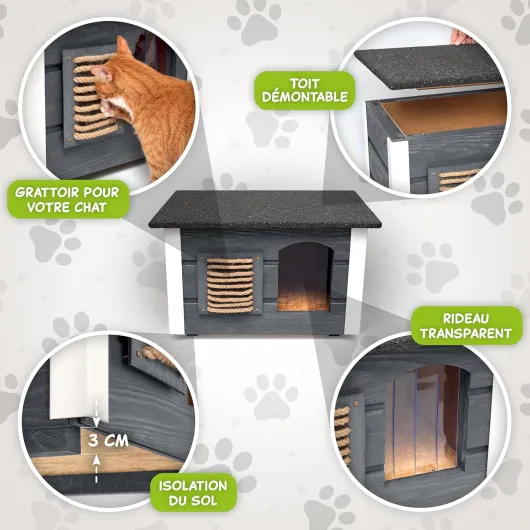 TOIT DÉMONTABLE

GRATTOIR POUR VOTRE CHAT

RIDEAU TRANSPARENT

3 CM

ISOLATION DU SOL