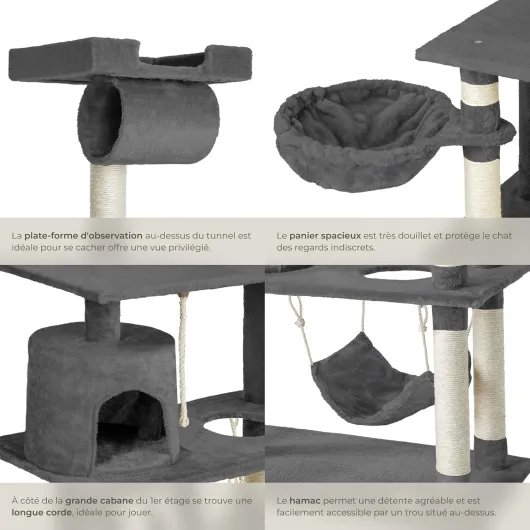 La plate-forme d'observation au-dessus du tunnel est idéale pour se cacher offre une vue privilégié.

Le panier spacieux est très douillet et protège le chat des regards indiscrets.

À côté de la grande cabane du 1er étage se trouve une longue corde, idéale pour jouer.

Le hamac permet une détente agréable et est facilement accessible par un trou situé au-dessus.