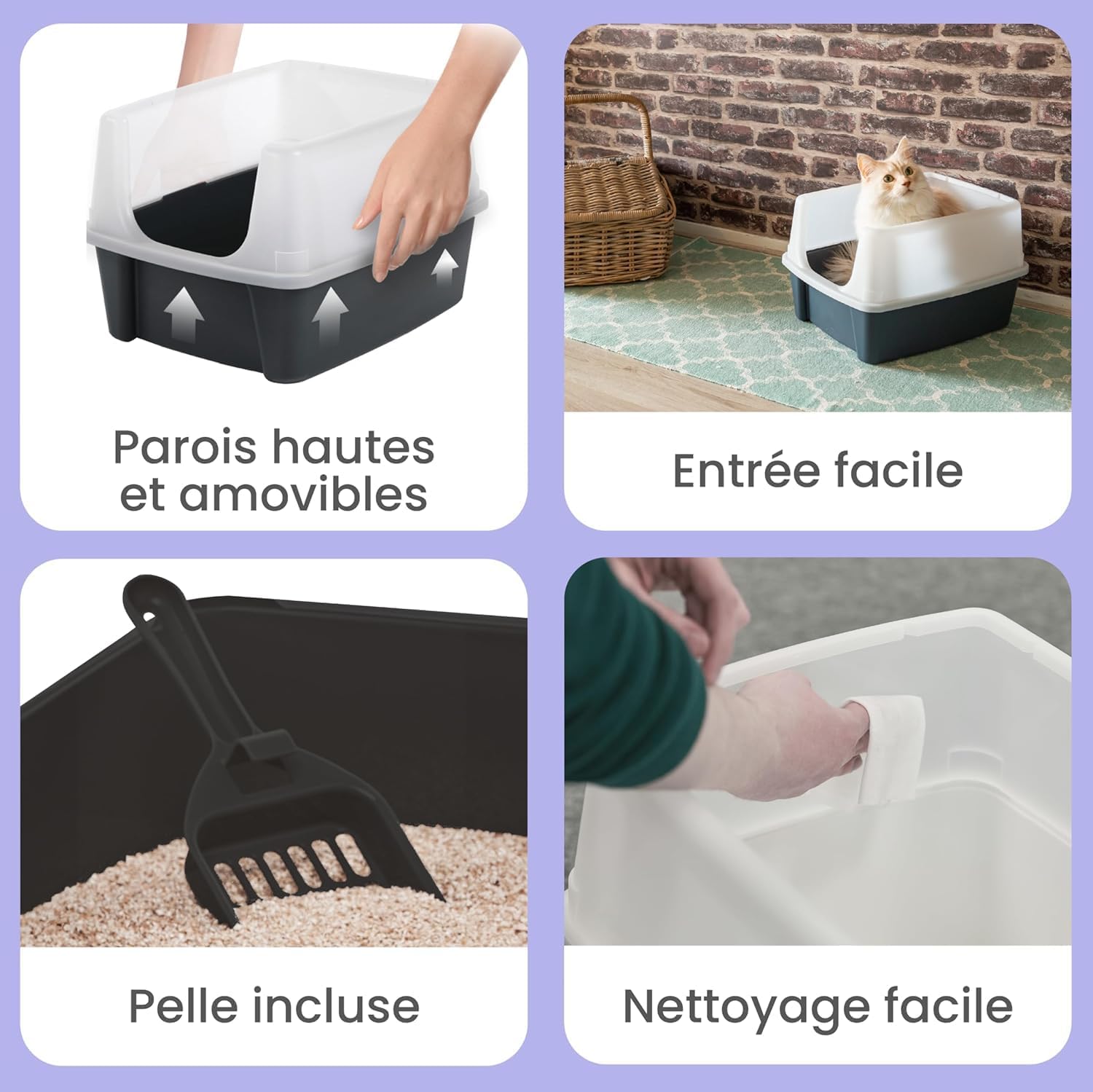 Parois hautes et amovibles

Entrée facile

Pelle incluse

Nettoyage facile