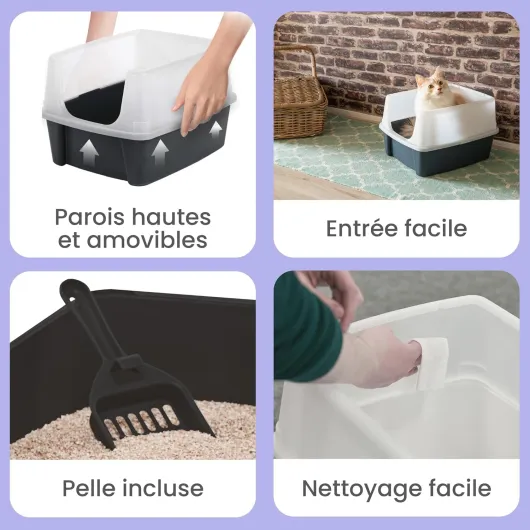 Parois hautes et amovibles

Entrée facile

Pelle incluse

Nettoyage facile