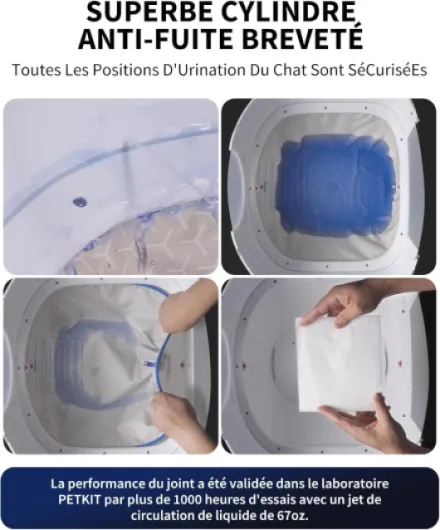 SUPERBE CYLINDRE ANTI-FUITE BREVETÉ

Toutes Les Positions D'Urination Du Chat Sont SéCuriséEs

La performance du joint a été validée dans le laboratoire PETKIT par plus de 1000 heures d'essais avec un jet de circulation de liquide de 67oz.