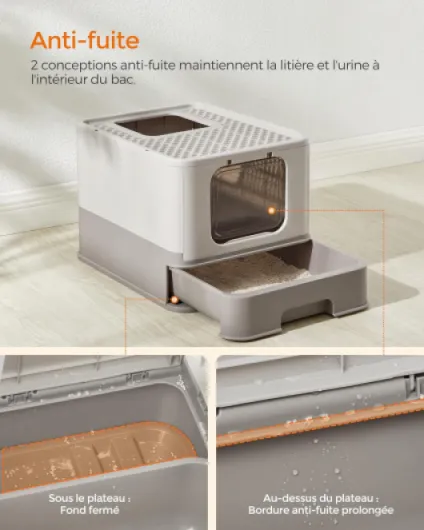 Anti-fuite

2 conceptions anti-fuite maintiennent la litière et l'urine à l'intérieur du bac.

Sous le plateau : Fond fermé

Au-dessus du plateau : Bordure anti-fuite prolongée