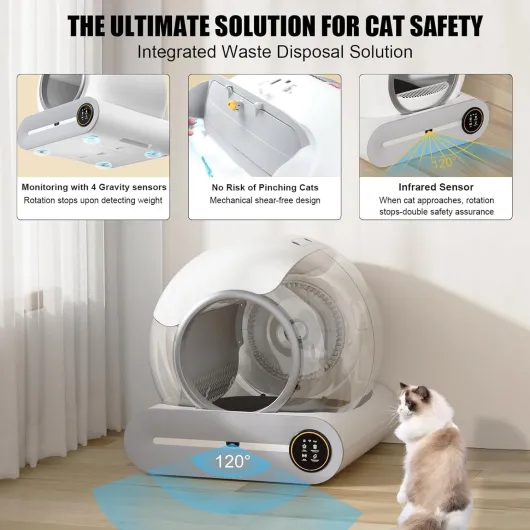 THE ULTIMATE SOLUTION FOR CAT SAFETY
Integrated Waste Disposal Solution

Monitoring with 4 Gravity sensors
Rotation stops upon detecting weight

No Risk of Pinching Cats
Mechanical shear-free design

120°
Infrared Sensor
When cat approaches, rotation stops-double safety assurance

120°