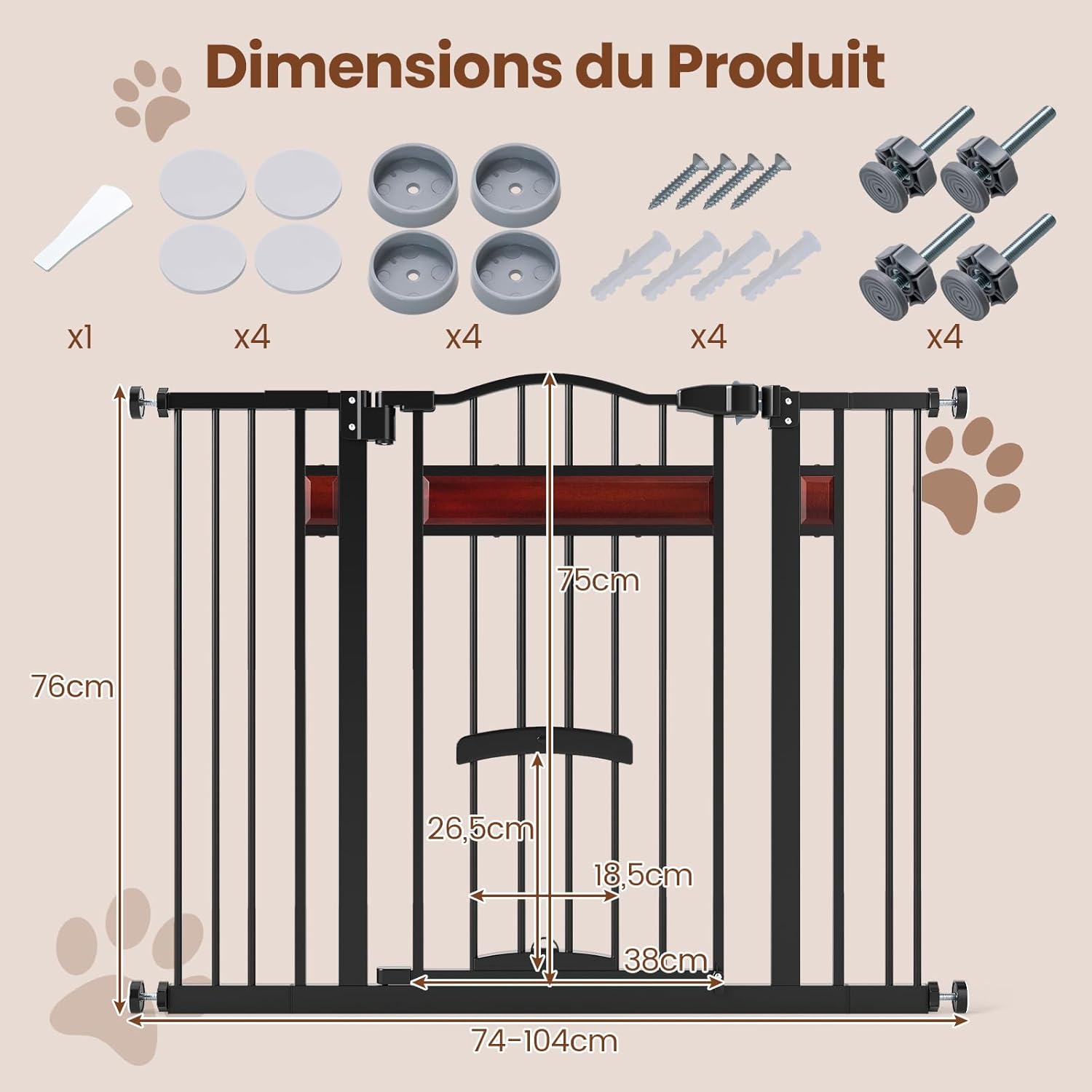 Dimensions du Produit

x1

x4

x4

x4

x4

75cm

76cm

26,5cm

18,5cm

38cm

74-104cm