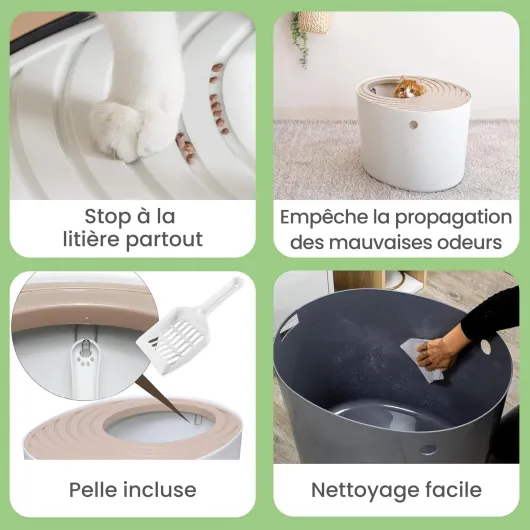 Stop à la litière partout

Empêche la propagation des mauvaises odeurs

Pelle incluse

Nettoyage facile